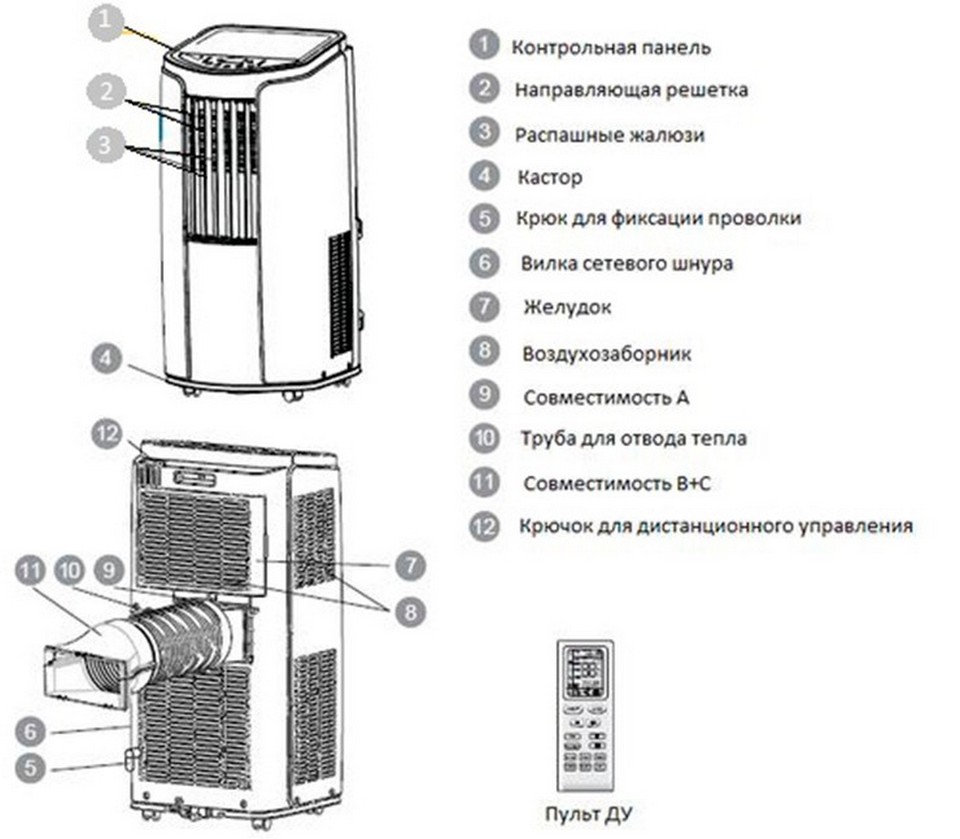 1
2
3
4
12
11 10 9
7
8
6
5

1 Контрольная панель
2 Направляющая решетка
3 Распашные жалюзи
4 Кастор
5 Крюк для фиксации проволки
6 Вилка сетевого шнура
7 Желудок
8 Воздухозаборник
9 Совместимость А
10 Труба для отвода тепла
11 Совместимость В+С
12 Крючок для дистанционного управления

Пульт ДУ