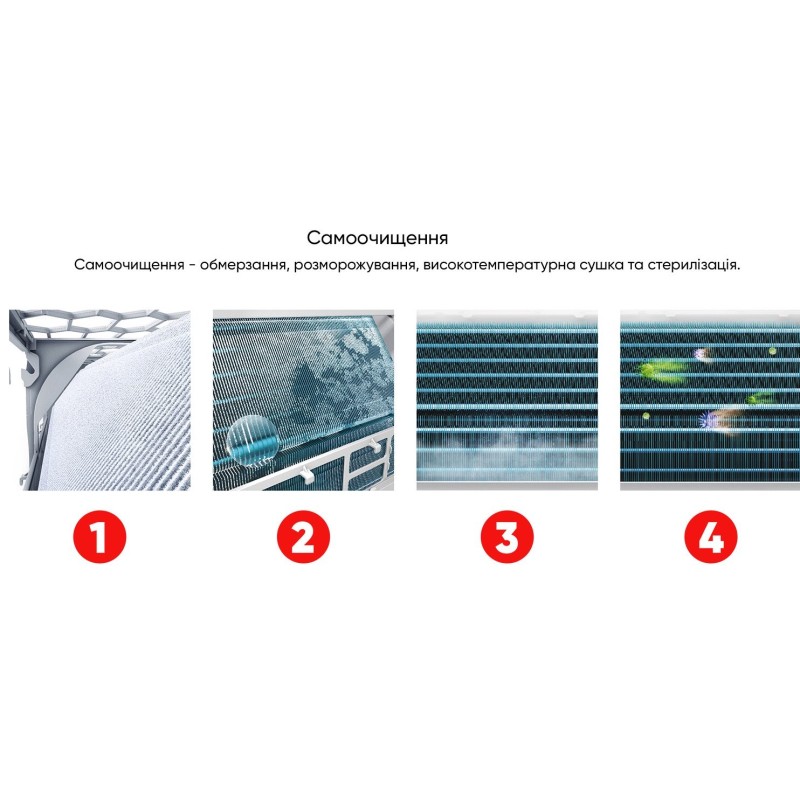 Самоочищення

Самоочищення - обмерзання, розморожування, високотемпературна сушка та стерилізація.

1

2

3

4