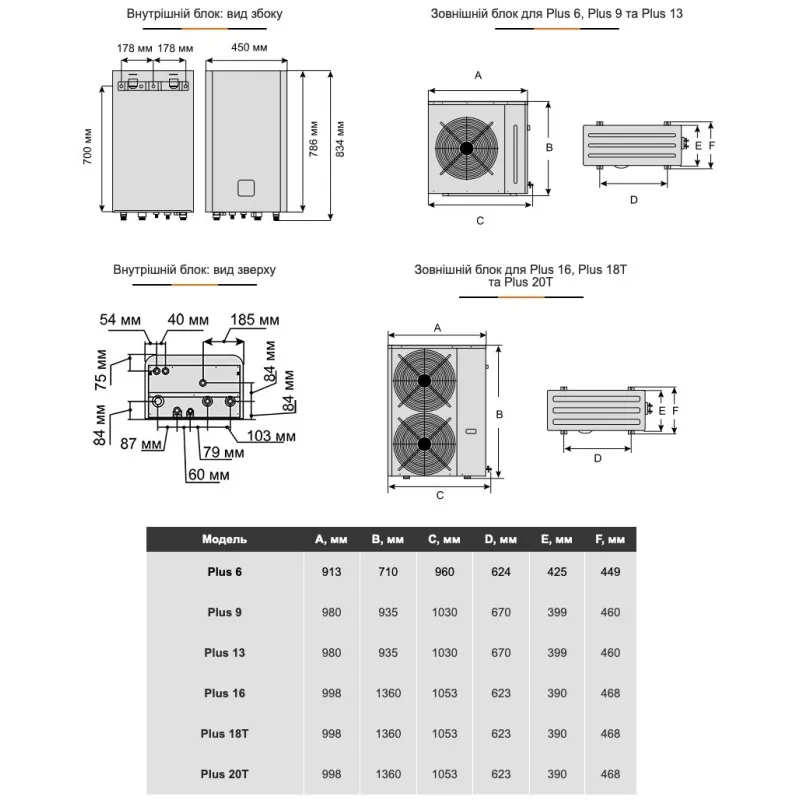 Внутрішній блок: вид збоку

178 мм 178 мм
450 мм
700 мм
786 мм
834 мм

Зовнішній блок для Plus 6, Plus 9 та Plus 13

A
B
C
D
E
F

Внутрішній блок: вид зверху

54 мм
40 мм
185 мм
75 мм
84 мм
84 мм
84 мм
87 мм
79 мм
103 мм
60 мм

Зовнішній блок для Plus 16, Plus 18T та Plus 20T

A
B
C
D
E
F

| Модель | A, мм | B, мм | C, мм | D, мм | E, мм | F, мм |
|---|---|---|---|---|---|---|
| Plus 6 | 913 | 710 | 960 | 624 | 425 | 449 |
| Plus 9 | 980 | 935 | 1030 | 670 | 399 | 460 |
| Plus 13 | 980 | 935 | 1030 | 670 | 399 | 460 |
| Plus 16 | 998 | 1360 | 1053 | 623 | 390 | 468 |
| Plus 18T | 998 | 1360 | 1053 | 623 | 390 | 468 |
| Plus 20T | 998 | 1360 | 1053 | 623 | 390 | 468 |