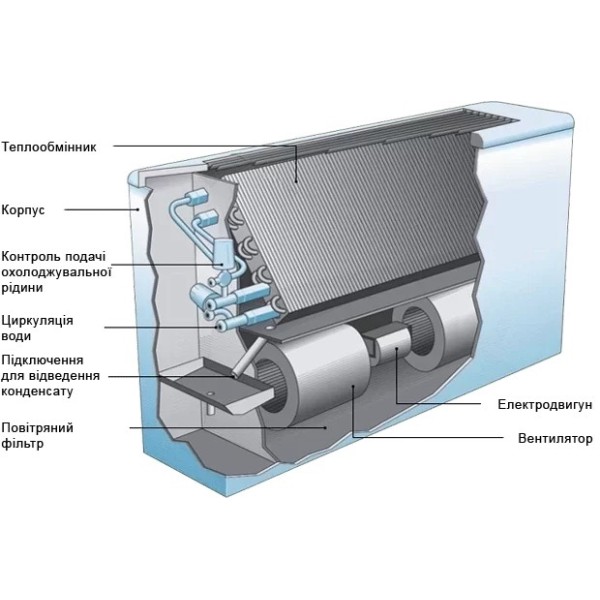 Теплообмінник

Корпус

Контроль подачі охолоджувальної рідини

Циркуляція води

Підключення для відведення конденсату

Повітряний фільтр

Електродвигун

Вентилятор