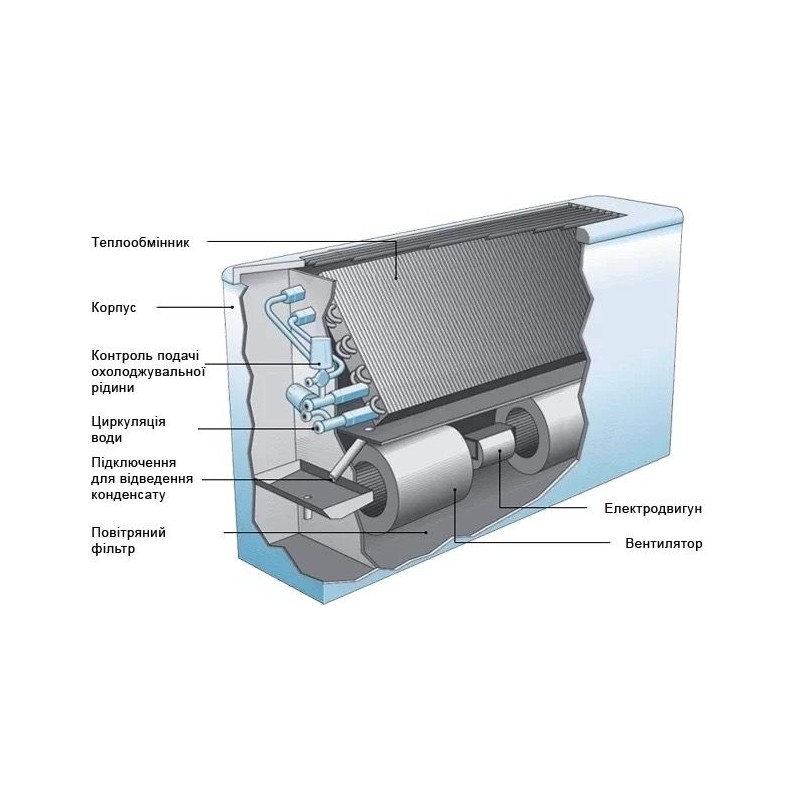 Теплообмінник

Корпус

Контроль подачі охолоджувальної рідини

Циркуляція води

Підключення для відведення конденсату

Повітряний фільтр

Електродвигун

Вентилятор