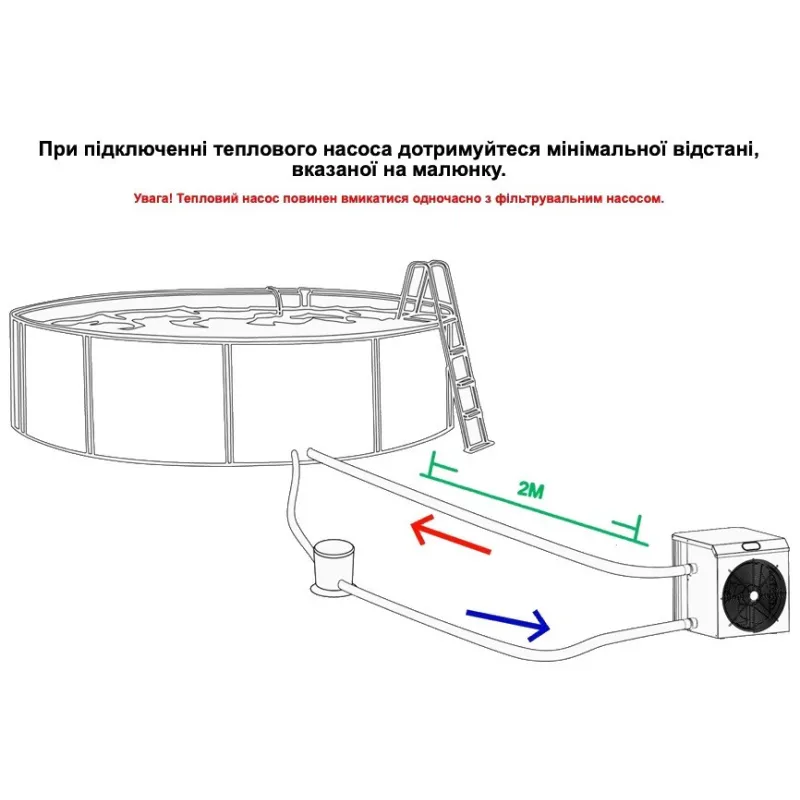 При підключенні теплового насоса дотримуйтеся мінімальної відстані, вказаної на малюнку.

Увага! Тепловий насос повинен вмикатися одночасно з фільтрувальним насосом.

2M