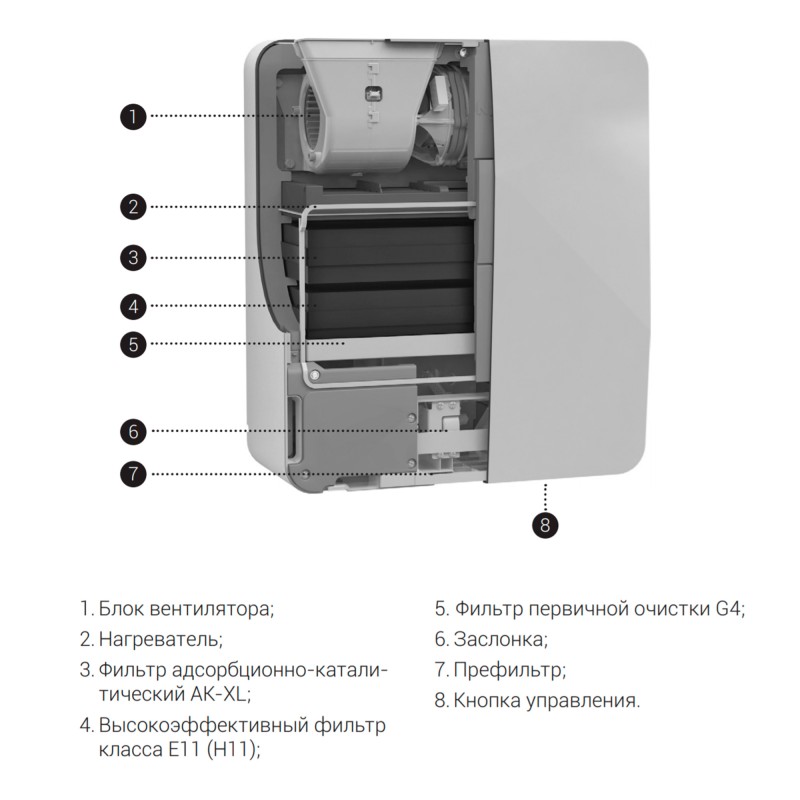 1

2

3

4

5

6

7

8

1. Блок вентилятора;

2. Нагреватель;

3. Фильтр адсорбционно-каталитический AK-XL;

4. Высокоэффективный фильтр класса E11 (H11);

5. Фильтр первичной очистки G4;

6. Заслонка;

7. Префильтр;

8. Кнопка управления.