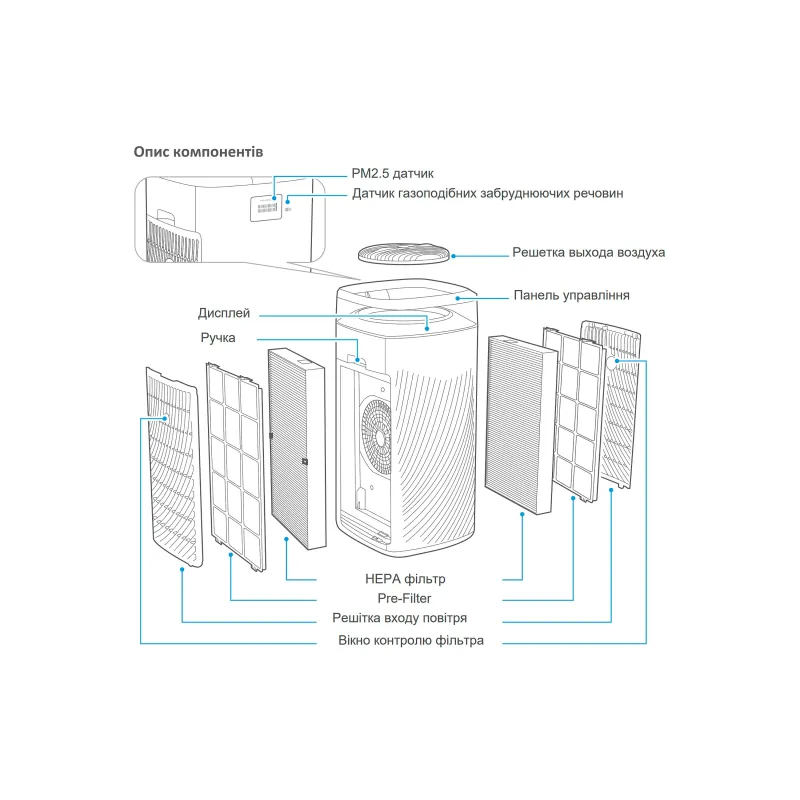 Опис компонентів

PM2.5 датчик

Датчик газоподібних забруднюючих речовин

Решетка выхода воздуха

Панель управління

Дисплей

Ручка

HEPA фільтр

Pre-Filter

Решітка входу повітря

Вікно контролю фільтра