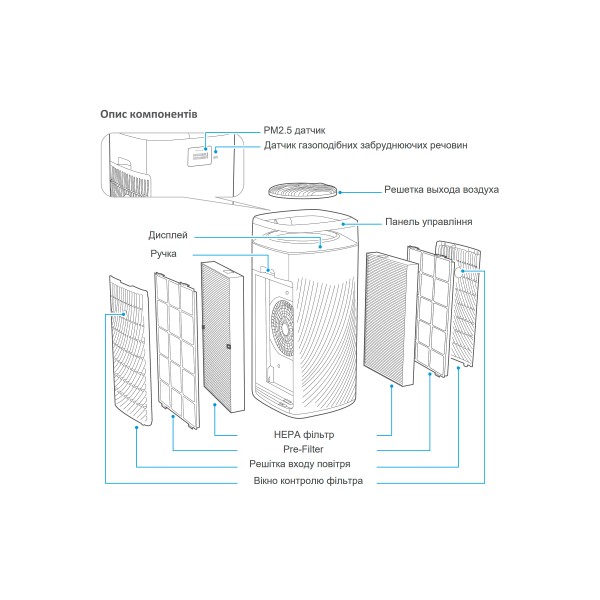 Опис компонентів

PM2.5 датчик
Датчик газоподібних забруднюючих речовин
Решетка выхода воздуха
Панель управління
Дисплей
Ручка

HEPA фільтр
Pre-Filter
Решітка входу повітря
Вікно контролю фільтра