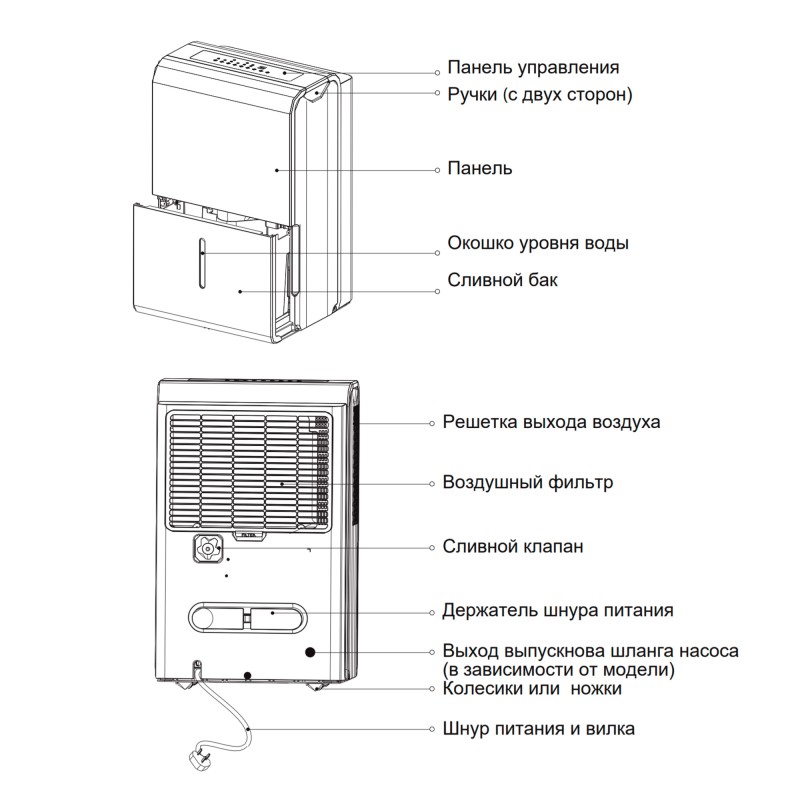 Панель управления
Ручки (с двух сторон)
Панель
Окошко уровня воды
Сливной бак

Решетка выхода воздуха
Воздушный фильтр
FILTER
Сливной клапан
Держатель шнура питания
Выход выпускнова шланга насоса (в зависимости от модели)
Колесики или ножки
Шнур питания и вилка