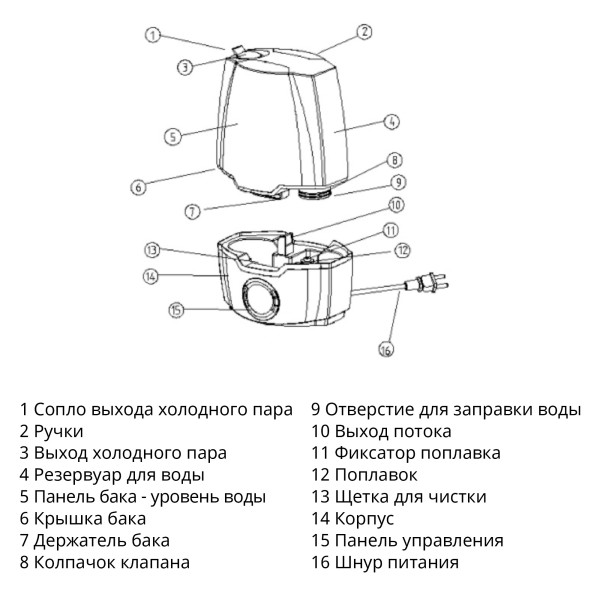 1
2
3
4
5
6
7
8
9
10
11
12
13
14
15
16

1 Сопло выхода холодного пара
2 Ручки
3 Выход холодного пара
4 Резервуар для воды
5 Панель бака - уровень воды
6 Крышка бака
7 Держатель бака
8 Колпачок клапана

9 Отверстие для заправки воды
10 Выход потока
11 Фиксатор поплавка
12 Поплавок
13 Щетка для чистки
14 Корпус
15 Панель управления
16 Шнур питания