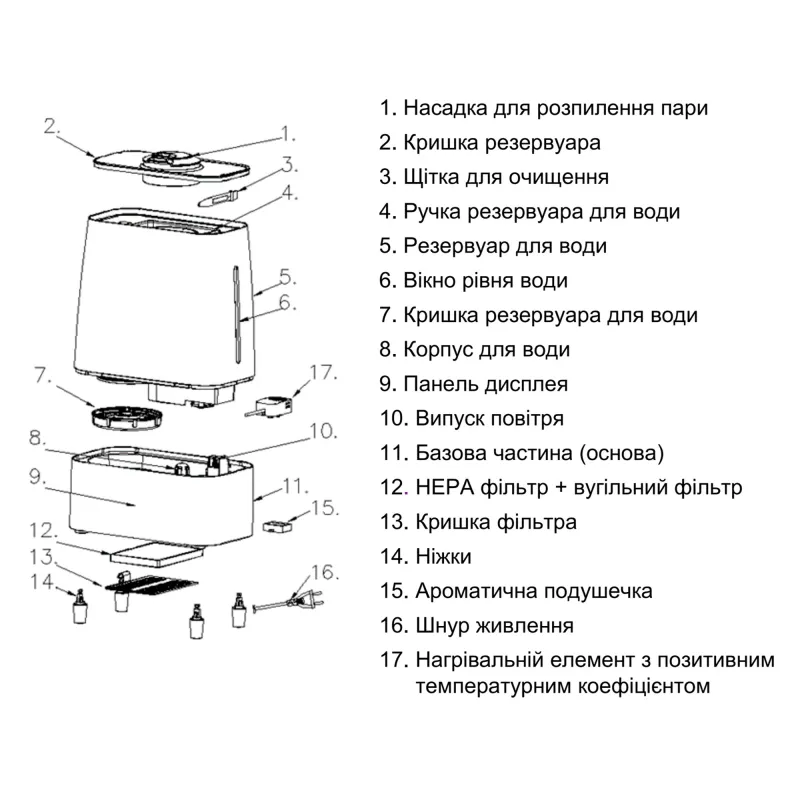 2.
1.
3.
4.
5.
6.
7.
17.
8.
10.
9.
11.
15.
12.
13.
14.
16.

1. Насадка для розпилення пари
2. Кришка резервуара
3. Щітка для очищення
4. Ручка резервуара для води
5. Резервуар для води
6. Вікно рівня води
7. Кришка резервуара для води
8. Корпус для води
9. Панель дисплея
10. Випуск повітря
11. Базова частина (основа)
12. HEPA фільтр + вугільний фільтр
13. Кришка фільтра
14. Ніжки
15. Ароматична подушечка
16. Шнур живлення
17. Нагрівальній елемент з позитивним температурним коефіцієнтом