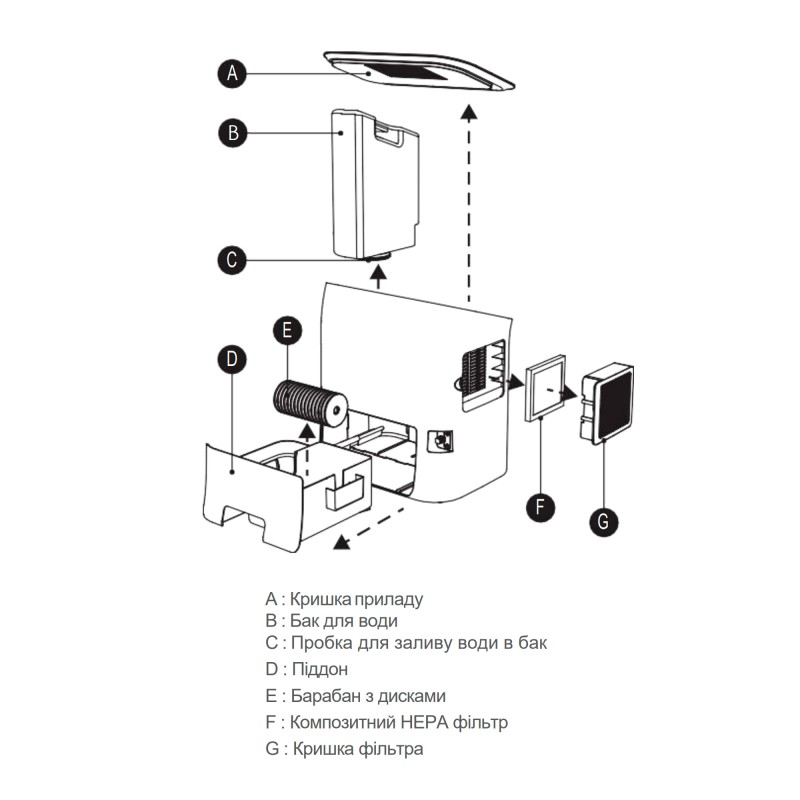 A
B
C
E
D
F
G

A : Кришка приладу
B : Бак для води
C : Пробка для заливу води в бак
D : Піддон
E : Барабан з дисками
F : Композитний HEPA фільтр
G : Кришка фільтра