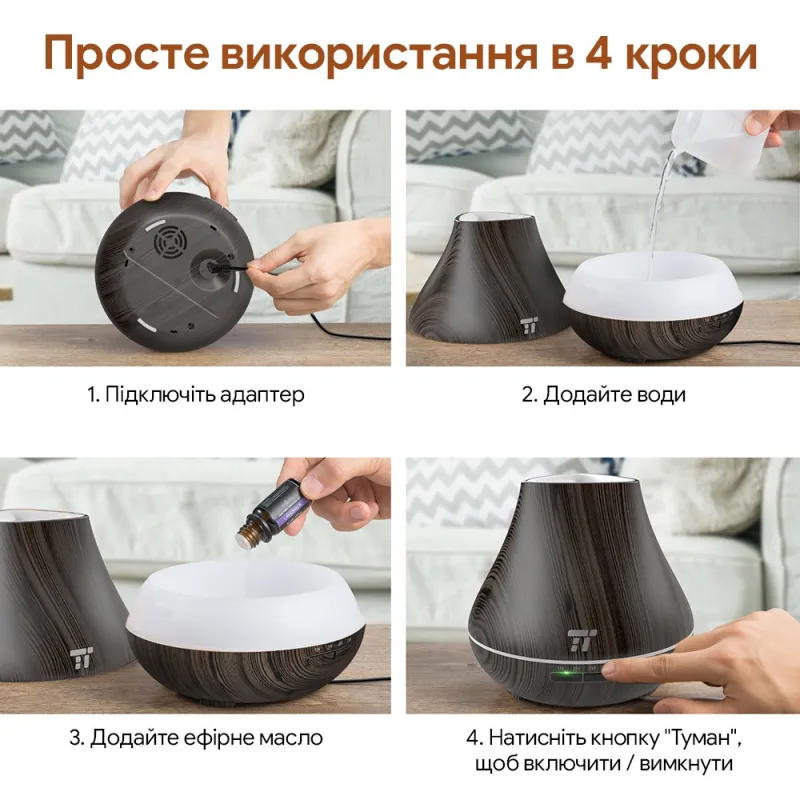 Просте використання в 4 кроки

1. Підключіть адаптер

2. Додайте води

3. Додайте ефірне масло

4. Натисніть кнопку "Туман", щоб включити / вимкнути