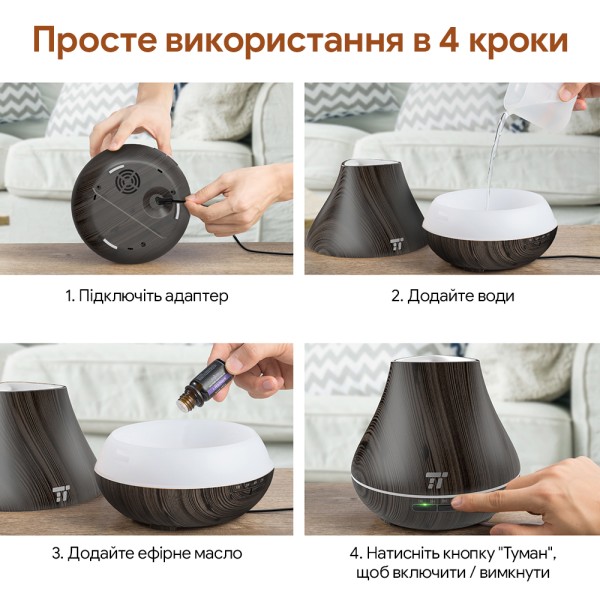 Просте використання в 4 кроки

1. Підключіть адаптер

2. Додайте води

3. Додайте ефірне масло

4. Натисніть кнопку "Туман", щоб включити / вимкнути