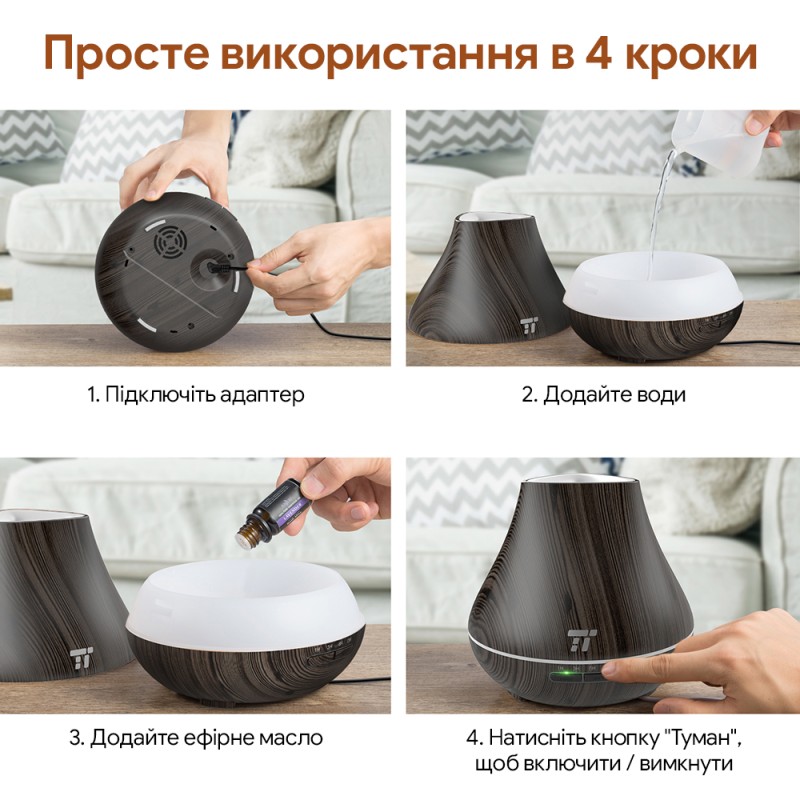 Просте використання в 4 кроки

1. Підключіть адаптер

2. Додайте води

3. Додайте ефірне масло

4. Натисніть кнопку "Туман", щоб включити / вимкнути