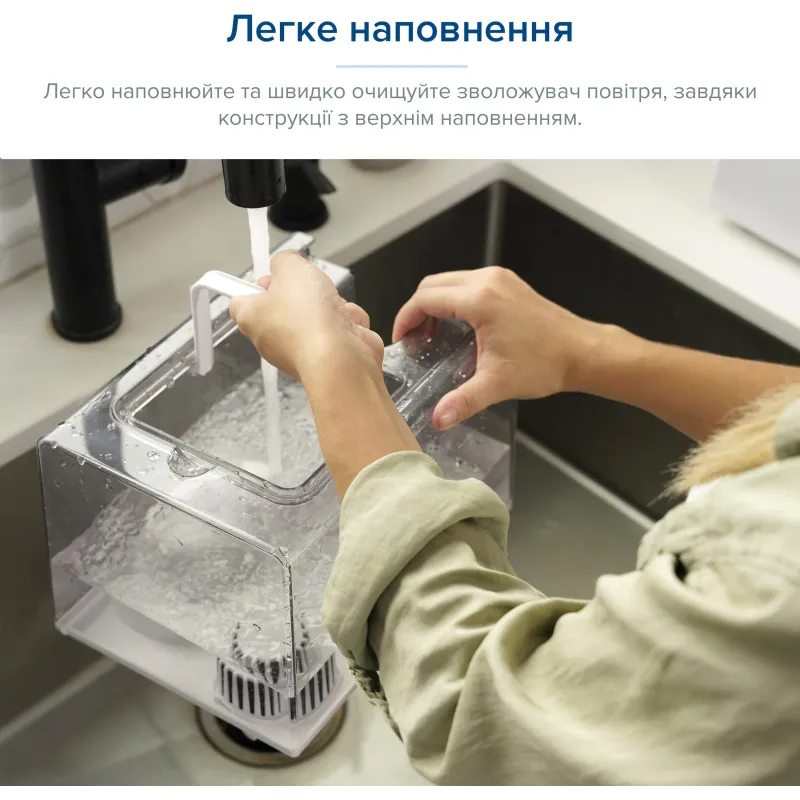 Легке наповнення

Легко наповнюйте та швидко очищуйте зволожувач повітря, завдяки конструкції з верхнім наповненням.