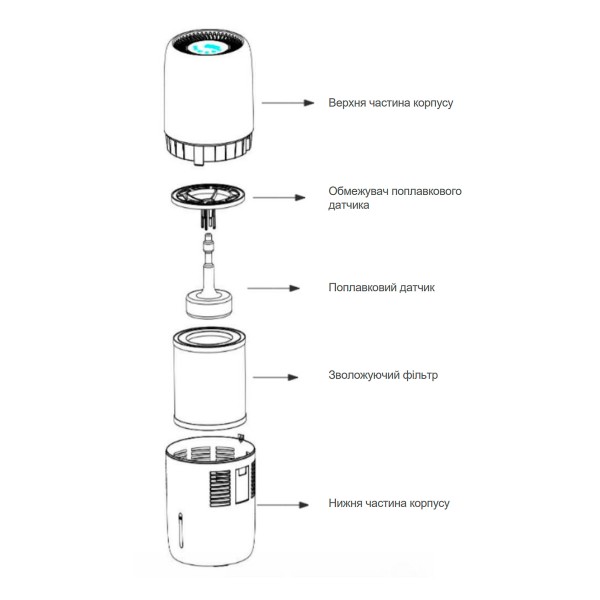 Верхня частина корпусу

Обмежувач поплавкового датчика

Поплавковий датчик

Зволожуючий фільтр

Нижня частина корпусу