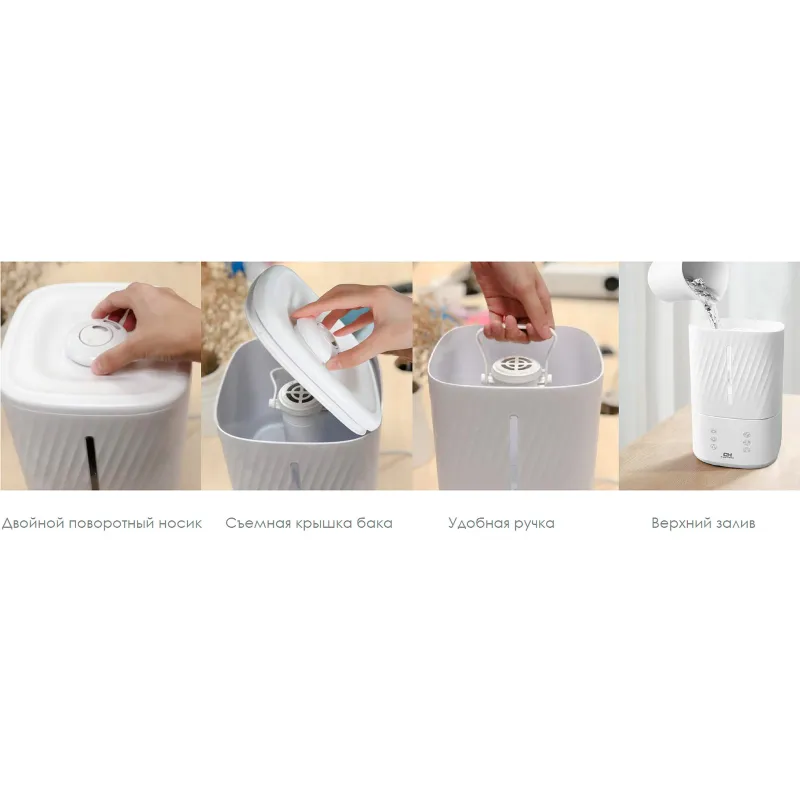 CH

Двойной поворотный носик

Съемная крышка бака

Удобная ручка

Верхний залив