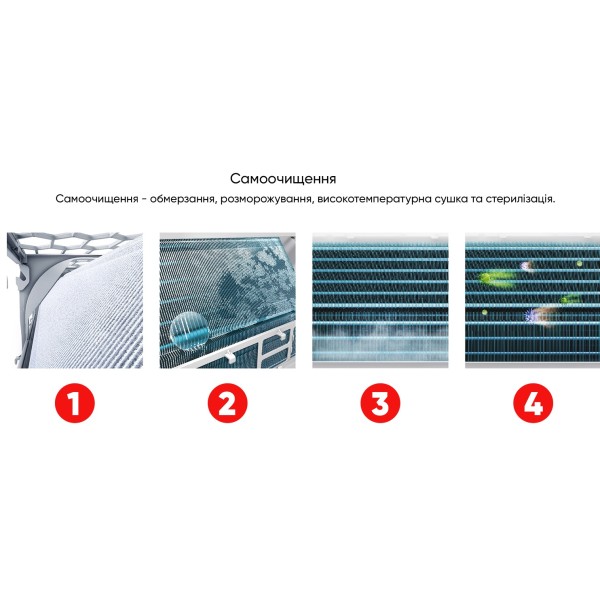 Самоочищення

Самоочищення - обмерзання, розморожування, високотемпературна сушка та стерилізація.

1

2

3

4