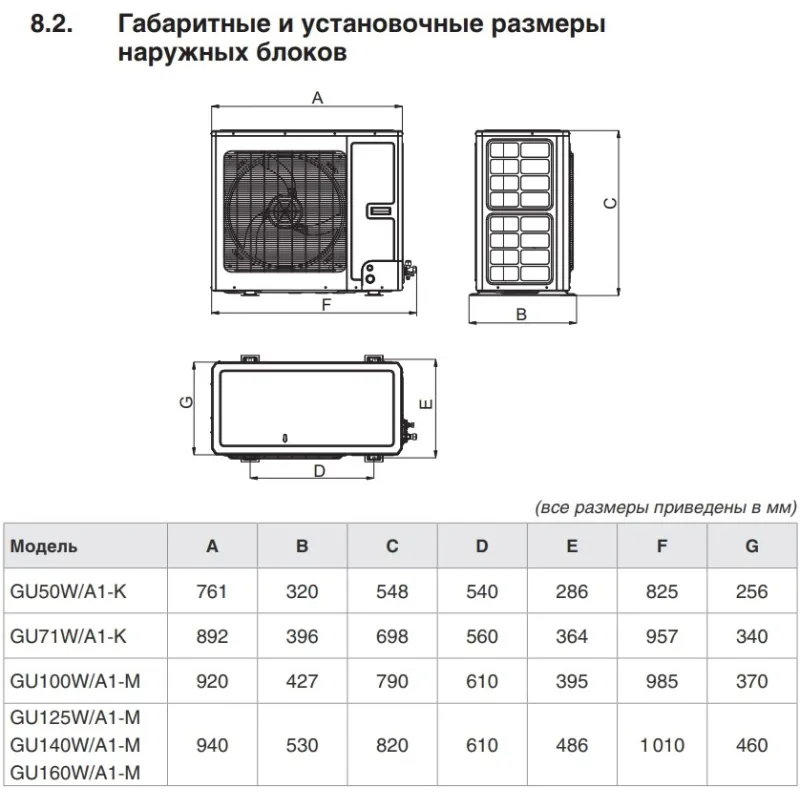 8.2. Габаритные и установочные размеры наружных блоков

A

C

F

B

G

E

D

(все размеры приведены в мм)

| Модель | A | B | C | D | E | F | G |
|---|---|---|---|---|---|---|---|
| GU50W/A1-K | 761 | 320 | 548 | 540 | 286 | 825 | 256 |
| GU71W/A1-K | 892 | 396 | 698 | 560 | 364 | 957 | 340 |
| GU100W/A1-M | 920 | 427 | 790 | 610 | 395 | 985 | 370 |
| GU125W/A1-M GU140W/A1-M GU160W/A1-M | 940 | 530 | 820 | 610 | 486 | 1 010 | 460 |