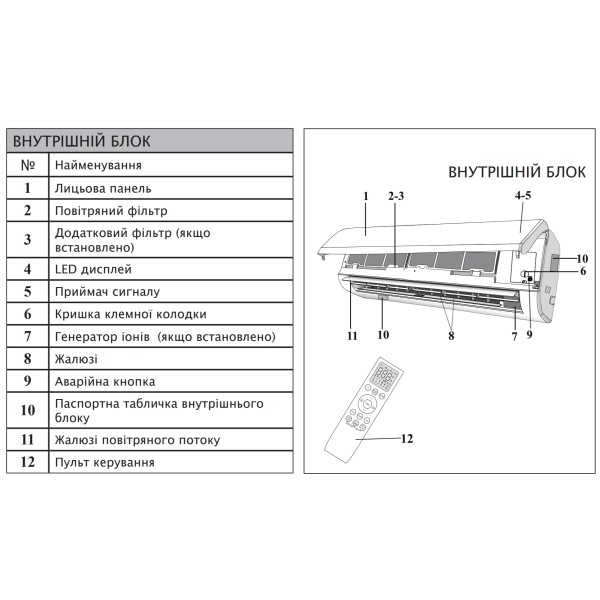 ВНУТРІШНІЙ БЛОК

| № | Найменування |
|---|---|
| 1 | Лицьова панель |
| 2 | Повітряний фільтр |
| 3 | Додатковий фільтр (якщо встановлено) |
| 4 | LED дисплей |
| 5 | Приймач сигналу |
| 6 | Кришка клемної колодки |
| 7 | Генератор іонів (якщо встановлено) |
| 8 | Жалюзі |
| 9 | Аварійна кнопка |
| 10 | Паспортна табличка внутрішнього блоку |
| 11 | Жалюзі повітряного потоку |
| 12 | Пульт керування |

ВНУТРІШНІЙ БЛОК

1
2-3
4-5
10
6
11
10
8
7
9
12